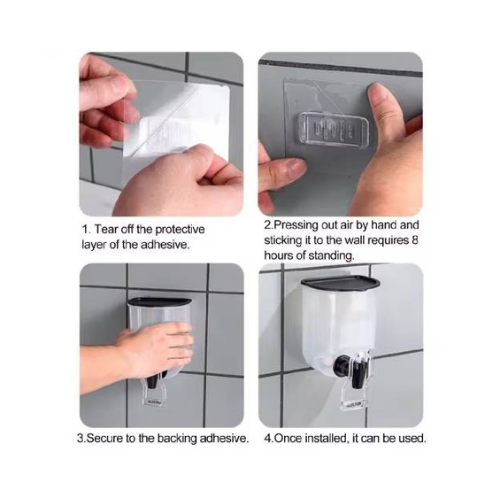 1. Tear off the protective layer of the adhesive.

2.Pressing out air by hand and sticking it to the wall requires 8 hours of standing.

3.Secure to the backing adhesive.

4.Once installed, it can be used.