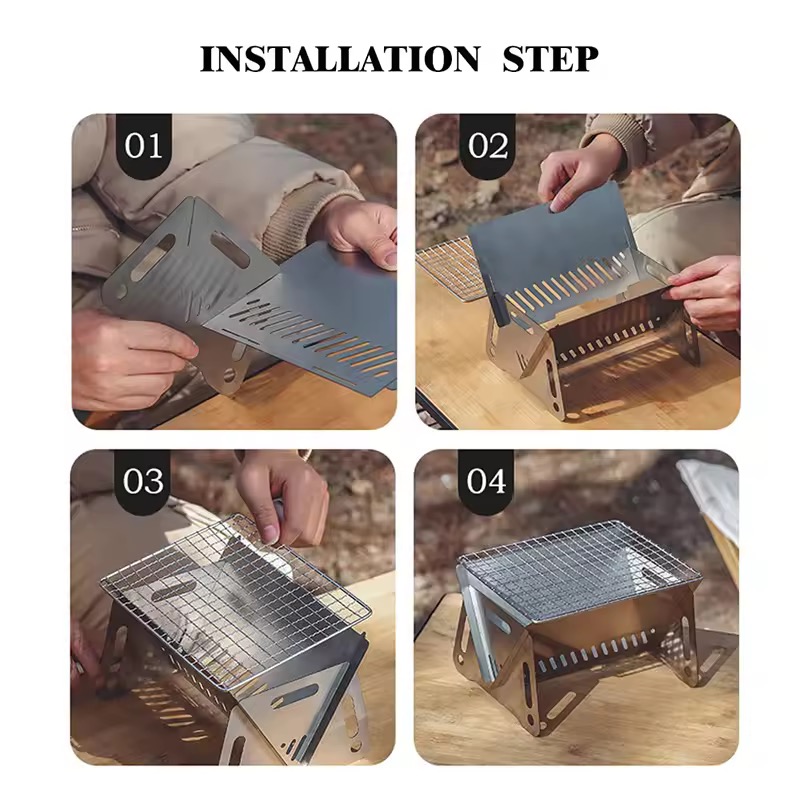 INSTALLATION STEP

01

02

03

04